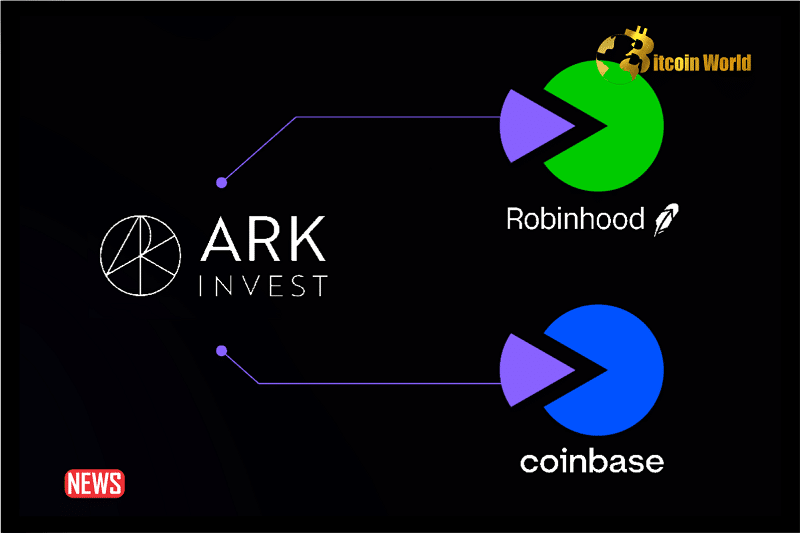 Bitcoin World

ARK
INVEST

Robinhood

coinbase

NEWS